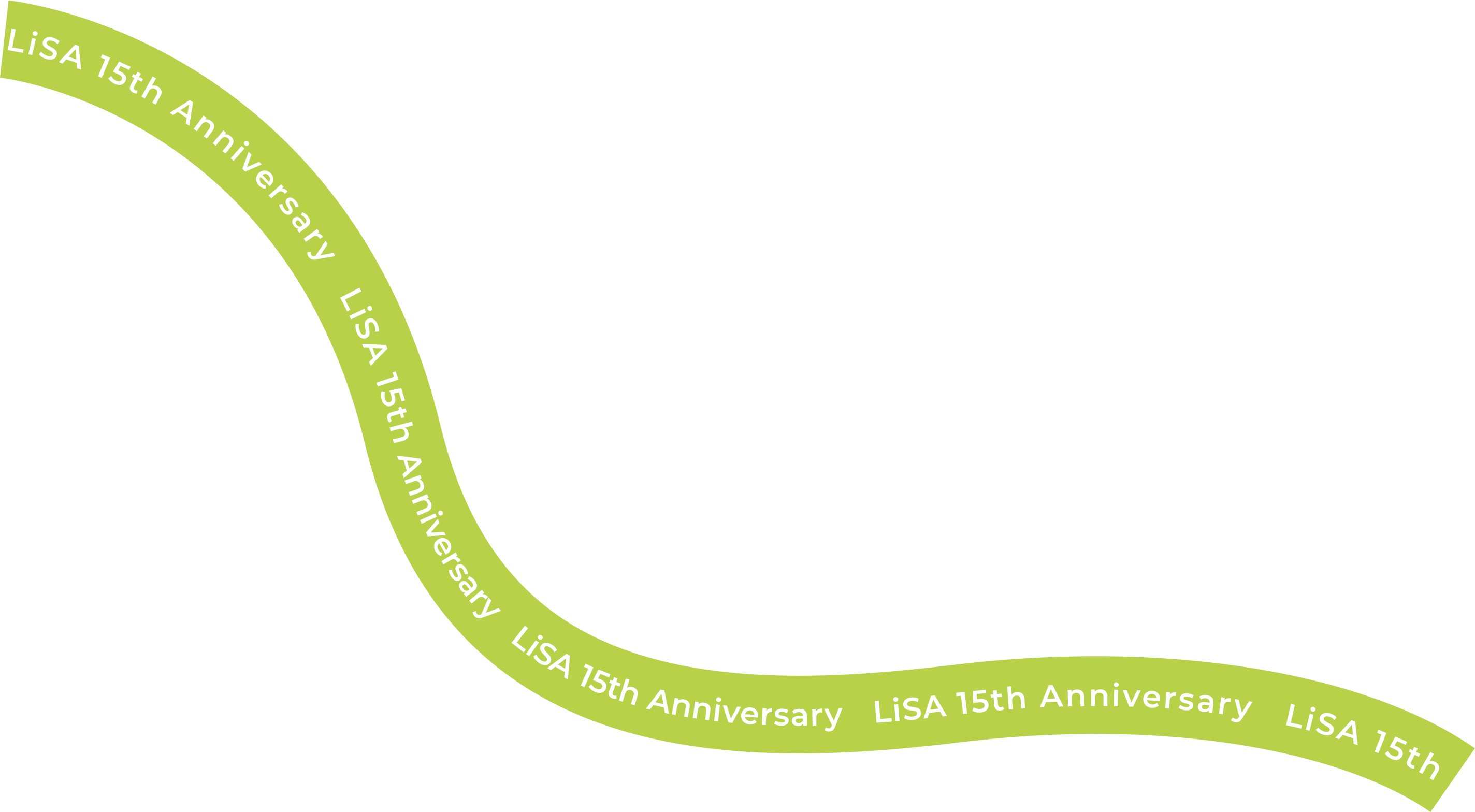 LiSA 15th Anniversary LiSA 15th Anniversary LiSA 15th Anniversary LiSA 15th Anniversary LiSA 15th